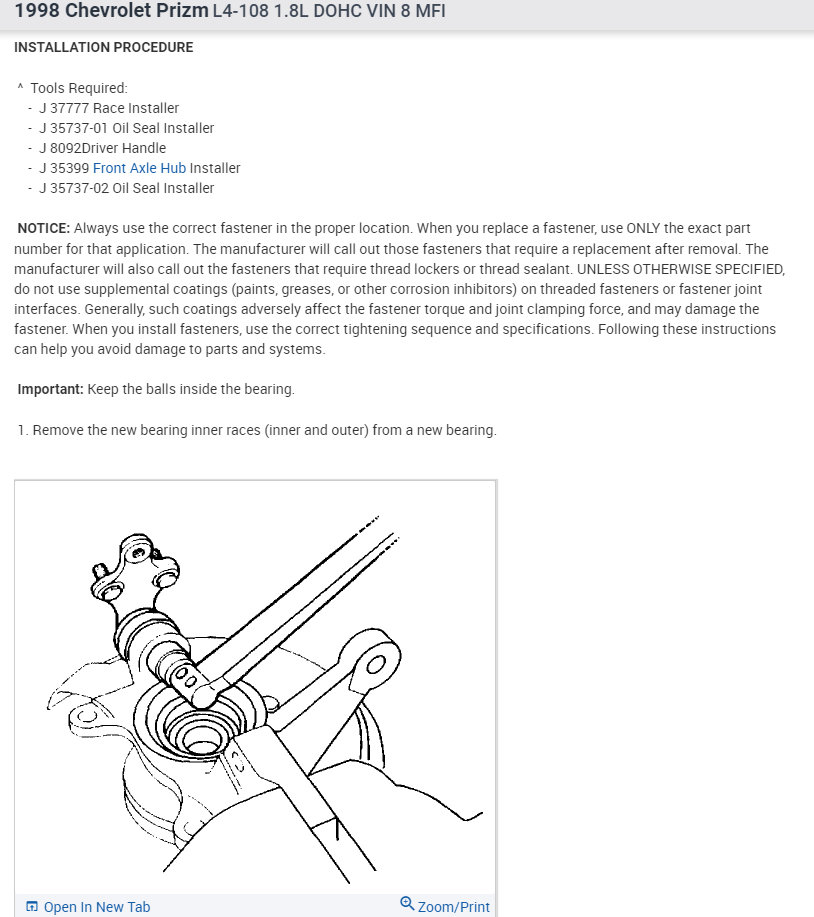 1998 Chevrolet Prizm L4-108 1.8L DOHC VIN 8 MFI

INSTALLATION PROCEDURE

^ Tools Required:
- J 37777 Race Installer
- J 35737-01 Oil Seal Installer
- J 8092Driver Handle
- J 35399 Front Axle Hub Installer
- J 35737-02 Oil Seal Installer

NOTICE: Always use the correct fastener in the proper location. When you replace a fastener, use ONLY the exact part number for that application. The manufacturer will call out those fasteners that require a replacement after removal. The manufacturer will also call out the fasteners that require thread lockers or thread sealant. UNLESS OTHERWISE SPECIFIED, do not use supplemental coatings (paints, greases, or other corrosion inhibitors) on threaded fasteners or fastener joint interfaces. Generally, such coatings adversely affect the fastener torque and joint clamping force, and may damage the fastener. When you install fasteners, use the correct tightening sequence and specifications. Following these instructions can help you avoid damage to parts and systems.

Important: Keep the balls inside the bearing.

1. Remove the new bearing inner races (inner and outer) from a new bearing.

Open In New Tab

Zoom/Print