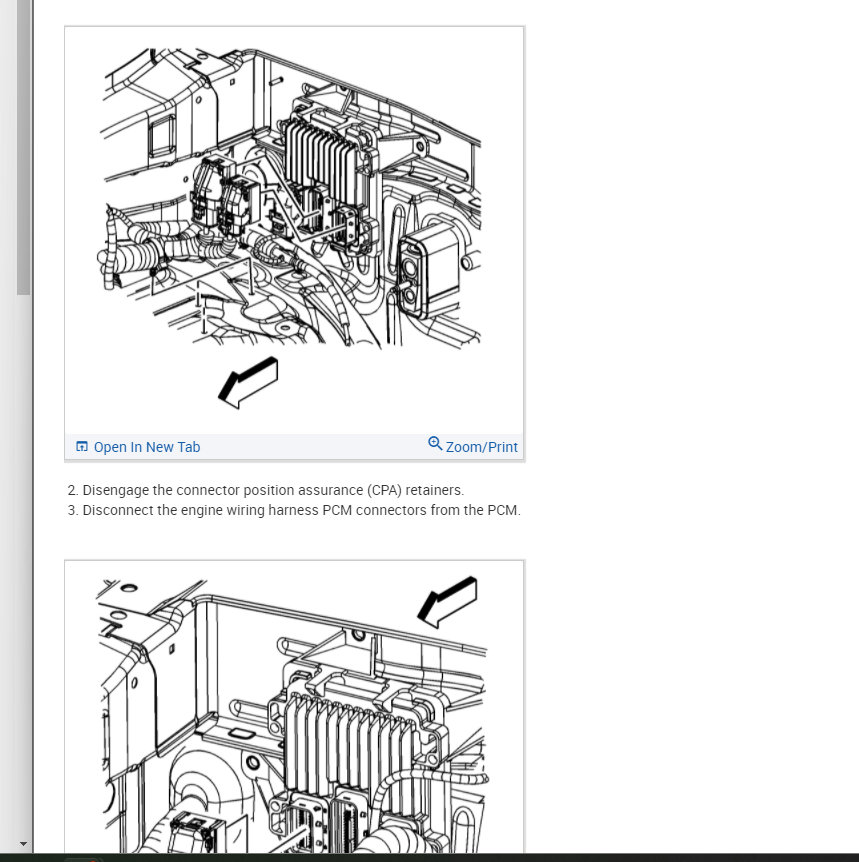 Open In New Tab

Zoom/Print

2. Disengage the connector position assurance (CPA) retainers.
3. Disconnect the engine wiring harness PCM connectors from the PCM.