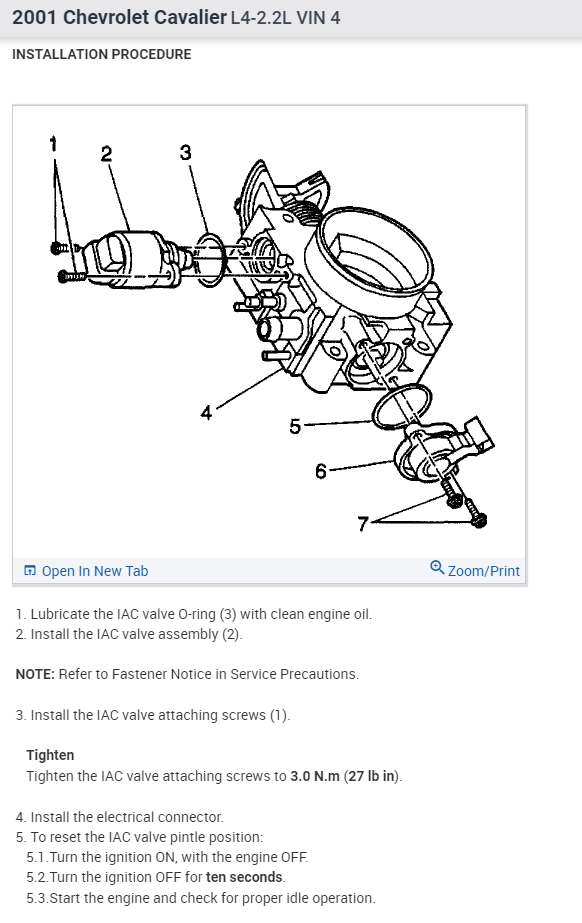 2001 Chevrolet Cavalier L4-2.2L VIN 4

INSTALLATION PROCEDURE

1
2
3
4
5
6
7

Open In New Tab
Zoom/Print

1. Lubricate the IAC valve O-ring (3) with clean engine oil.
2. Install the IAC valve assembly (2).

NOTE: Refer to Fastener Notice in Service Precautions.

3. Install the IAC valve attaching screws (1).

Tighten
Tighten the IAC valve attaching screws to 3.0 N.m (27 lb in).

4. Install the electrical connector.
5. To reset the IAC valve pintle position:
5.1.Turn the ignition ON, with the engine OFF.
5.2.Turn the ignition OFF for ten seconds.
5.3.Start the engine and check for proper idle operation.