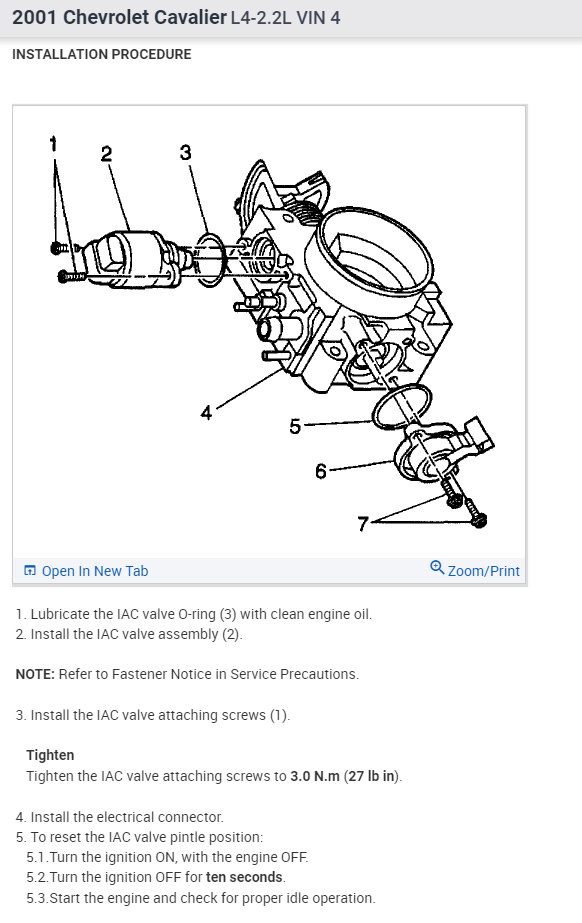 2001 Chevrolet Cavalier L4-2.2L VIN 4

INSTALLATION PROCEDURE

1
2
3
4
5
6
7

Open In New Tab
Zoom/Print

1. Lubricate the IAC valve O-ring (3) with clean engine oil.
2. Install the IAC valve assembly (2).

NOTE: Refer to Fastener Notice in Service Precautions.

3. Install the IAC valve attaching screws (1).

Tighten
Tighten the IAC valve attaching screws to 3.0 N.m (27 lb in).

4. Install the electrical connector.
5. To reset the IAC valve pintle position:
5.1.Turn the ignition ON, with the engine OFF.
5.2.Turn the ignition OFF for ten seconds.
5.3.Start the engine and check for proper idle operation.