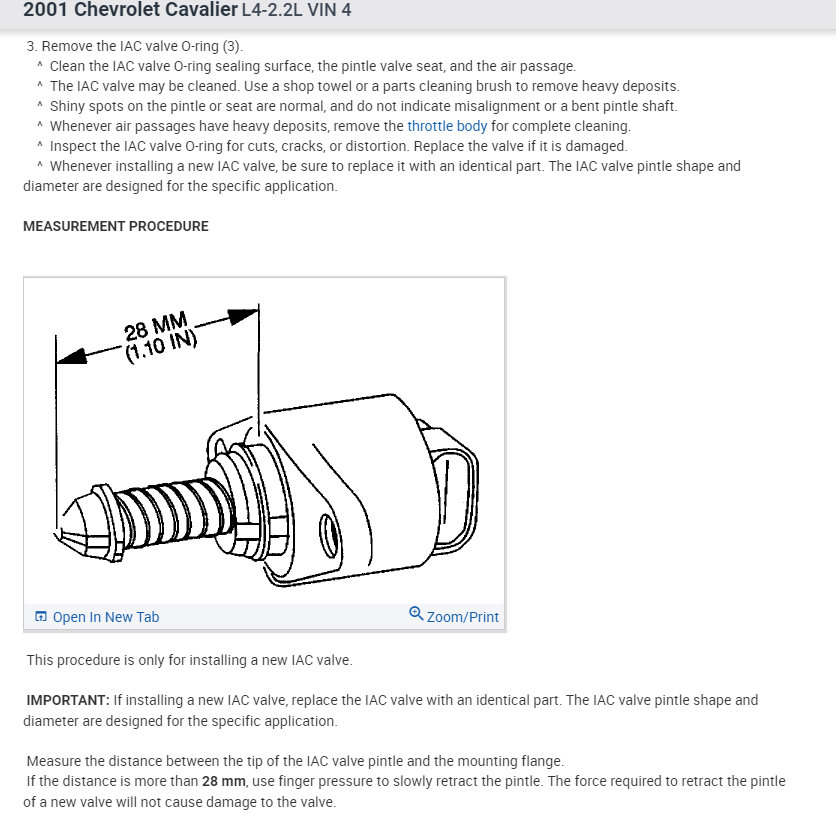 2001 Chevrolet Cavalier L4-2.2L VIN 4

3. Remove the IAC valve O-ring (3).
^ Clean the IAC valve O-ring sealing surface, the pintle valve seat, and the air passage.
^ The IAC valve may be cleaned. Use a shop towel or a parts cleaning brush to remove heavy deposits.
^ Shiny spots on the pintle or seat are normal, and do not indicate misalignment or a bent pintle shaft.
^ Whenever air passages have heavy deposits, remove the throttle body for complete cleaning.
^ Inspect the IAC valve O-ring for cuts, cracks, or distortion. Replace the valve if it is damaged.
^ Whenever installing a new IAC valve, be sure to replace it with an identical part. The IAC valve pintle shape and diameter are designed for the specific application.

MEASUREMENT PROCEDURE

28 MM
(1.10 IN)

Open In New Tab

Zoom/Print

This procedure is only for installing a new IAC valve.

IMPORTANT: If installing a new IAC valve, replace the IAC valve with an identical part. The IAC valve pintle shape and diameter are designed for the specific application.

Measure the distance between the tip of the IAC valve pintle and the mounting flange.
If the distance is more than 28 mm, use finger pressure to slowly retract the pintle. The force required to retract the pintle of a new valve will not cause damage to the valve.