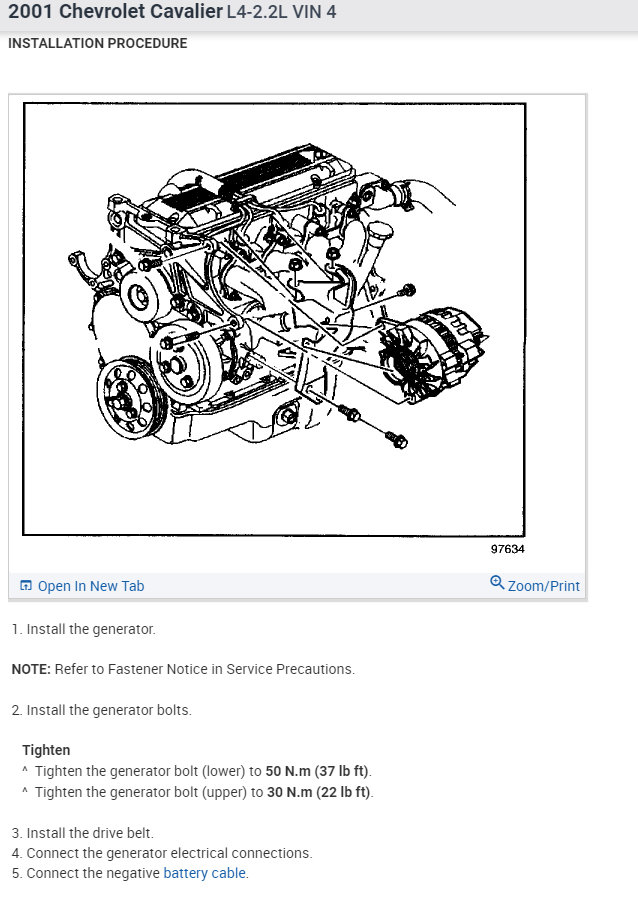 2001 Chevrolet Cavalier L4-2.2L VIN 4

INSTALLATION PROCEDURE

97634

Open In New Tab

Zoom/Print

1. Install the generator.

NOTE: Refer to Fastener Notice in Service Precautions.

2. Install the generator bolts.

Tighten
^ Tighten the generator bolt (lower) to 50 N.m (37 lb ft).
^ Tighten the generator bolt (upper) to 30 N.m (22 lb ft).

3. Install the drive belt.
4. Connect the generator electrical connections.
5. Connect the negative battery cable.