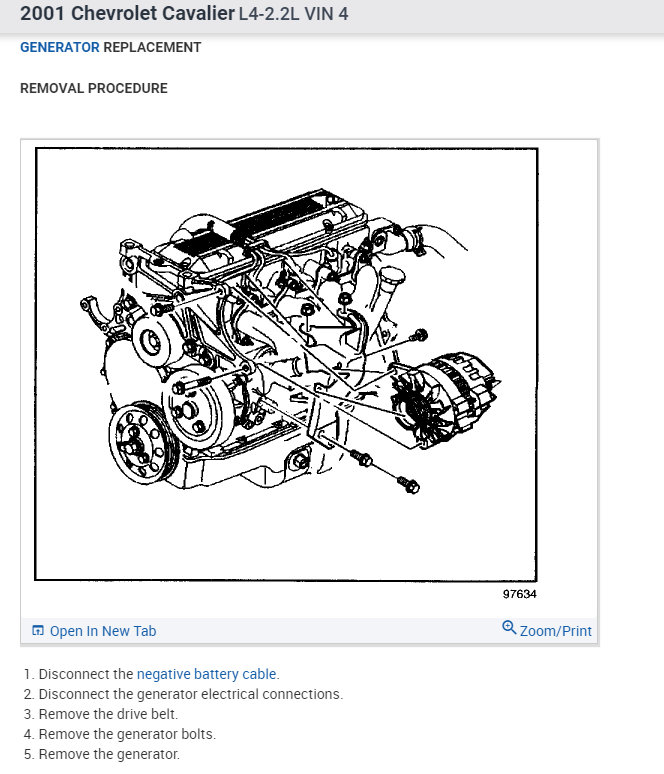 2001 Chevrolet Cavalier L4-2.2L VIN 4

GENERATOR REPLACEMENT

REMOVAL PROCEDURE

97634

Open In New Tab

Zoom/Print

1. Disconnect the negative battery cable.
2. Disconnect the generator electrical connections.
3. Remove the drive belt.
4. Remove the generator bolts.
5. Remove the generator.