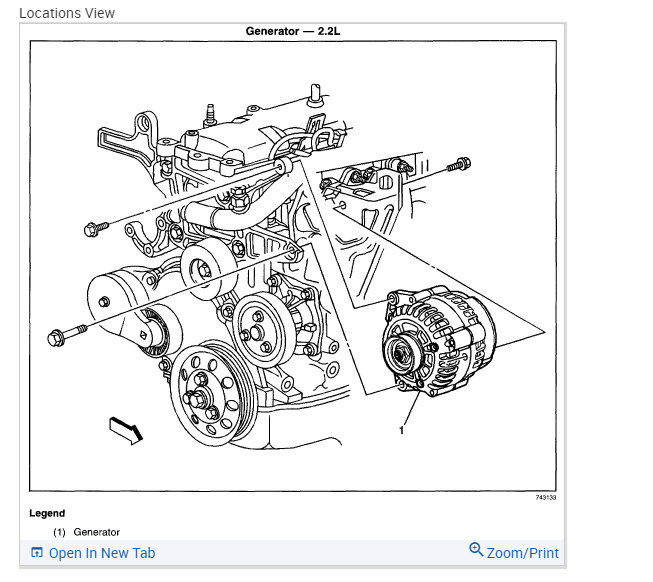 Locations View

Generator — 2.2L

1

743133

Legend

(1) Generator

Open In New Tab

Zoom/Print