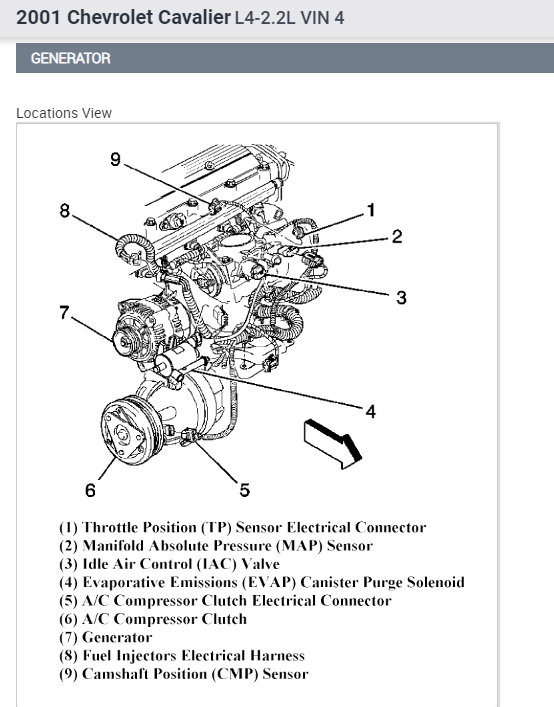 2001 Chevrolet Cavalier L4-2.2L VIN 4

GENERATOR

Locations View

9
8
1
2
3
7
4
6
5

(1) Throttle Position (TP) Sensor Electrical Connector
(2) Manifold Absolute Pressure (MAP) Sensor
(3) Idle Air Control (IAC) Valve
(4) Evaporative Emissions (EVAP) Canister Purge Solenoid
(5) A/C Compressor Clutch Electrical Connector
(6) A/C Compressor Clutch
(7) Generator
(8) Fuel Injectors Electrical Harness
(9) Camshaft Position (CMP) Sensor