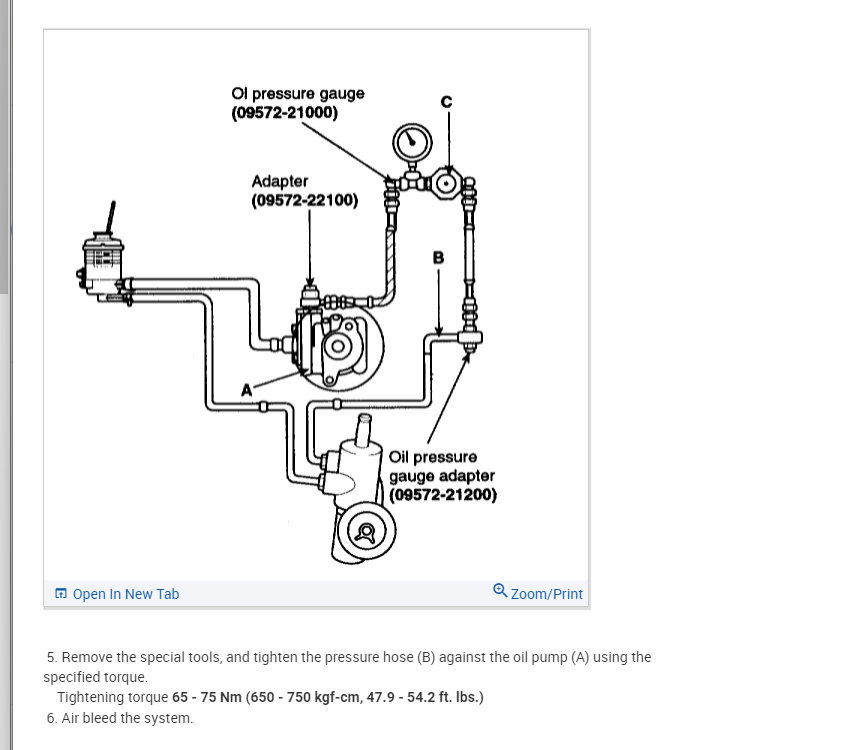 Ol pressure gauge
(09572-21000)

C

Adapter
(09572-22100)

B

A

Oil pressure
gauge adapter
(09572-21200)

Open In New Tab

Zoom/Print

5. Remove the special tools, and tighten the pressure hose (B) against the oil pump (A) using the specified torque.

Tightening torque 65 - 75 Nm (650 - 750 kgf-cm, 47.9 - 54.2 ft. lbs.)

6. Air bleed the system.