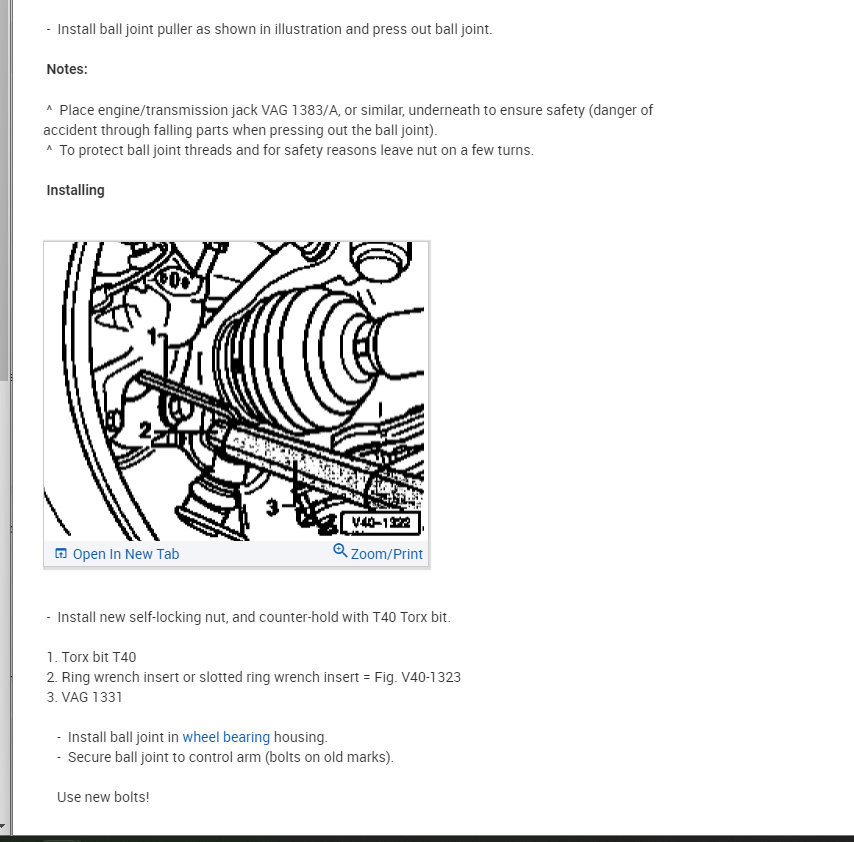 - Install ball joint puller as shown in illustration and press out ball joint.

Notes:

^ Place engine/transmission jack VAG 1383/A, or similar, underneath to ensure safety (danger of accident through falling parts when pressing out the ball joint).
^ To protect ball joint threads and for safety reasons leave nut on a few turns.

Installing

1
2
3
V40-1322

Open In New Tab
Zoom/Print

- Install new self-locking nut, and counter-hold with T40 Torx bit.

1. Torx bit T40
2. Ring wrench insert or slotted ring wrench insert = Fig. V40-1323
3. VAG 1331

- Install ball joint in wheel bearing housing.
- Secure ball joint to control arm (bolts on old marks).

Use new bolts!