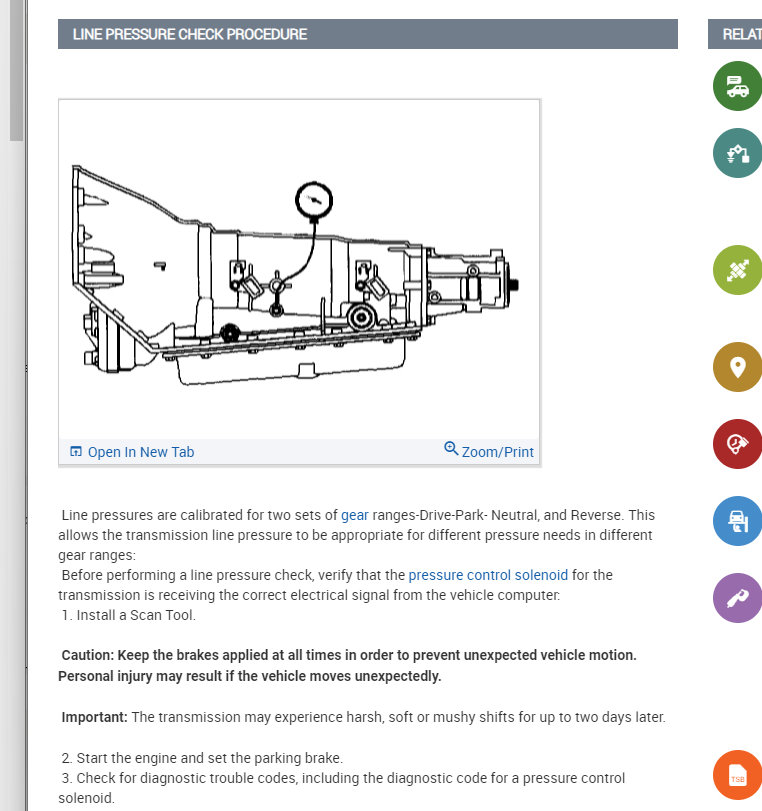 LINE PRESSURE CHECK PROCEDURE

RELAT

Open In New Tab

Zoom/Print

Line pressures are calibrated for two sets of gear ranges-Drive-Park- Neutral, and Reverse. This allows the transmission line pressure to be appropriate for different pressure needs in different gear ranges:
Before performing a line pressure check, verify that the pressure control solenoid for the transmission is receiving the correct electrical signal from the vehicle computer:
1. Install a Scan Tool.

Caution: Keep the brakes applied at all times in order to prevent unexpected vehicle motion. Personal injury may result if the vehicle moves unexpectedly.

Important: The transmission may experience harsh, soft or mushy shifts for up to two days later.

2. Start the engine and set the parking brake.
3. Check for diagnostic trouble codes, including the diagnostic code for a pressure control solenoid.

TSB