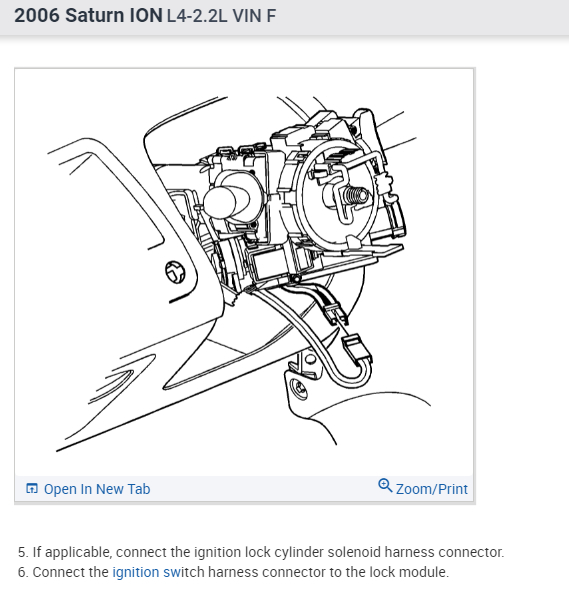 2006 Saturn ION L4-2.2L VIN F

Open In New Tab
Zoom/Print

5. If applicable, connect the ignition lock cylinder solenoid harness connector.
6. Connect the ignition switch harness connector to the lock module.