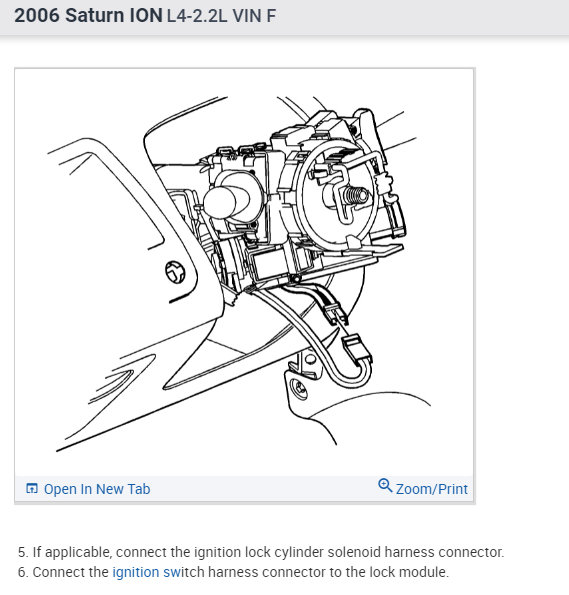 2006 Saturn ION L4-2.2L VIN F

Open In New Tab

Zoom/Print

5. If applicable, connect the ignition lock cylinder solenoid harness connector.
6. Connect the ignition switch harness connector to the lock module.