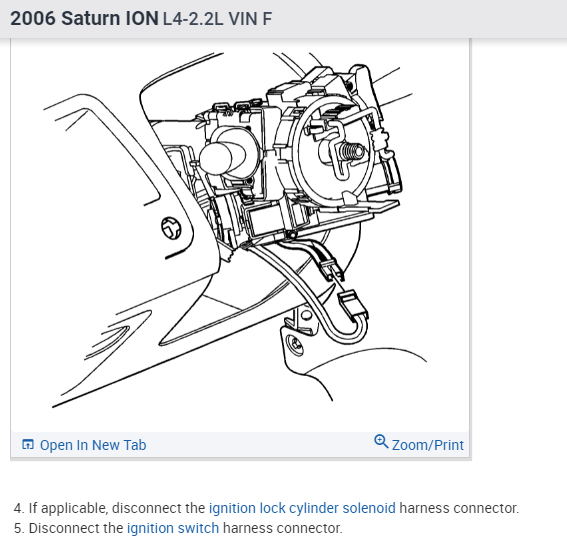 2006 Saturn ION L4-2.2L VIN F

Open In New Tab

Zoom/Print

4. If applicable, disconnect the ignition lock cylinder solenoid harness connector.
5. Disconnect the ignition switch harness connector.