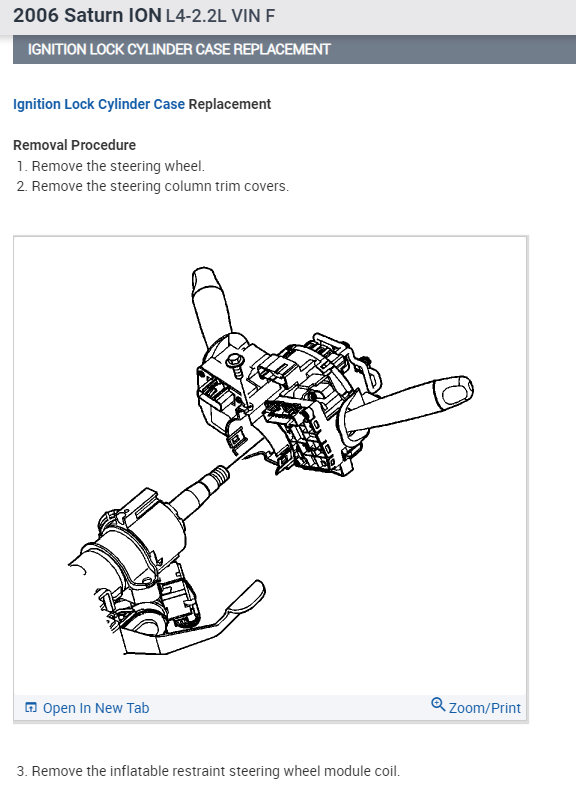 2006 Saturn ION L4-2.2L VIN F

IGNITION LOCK CYLINDER CASE REPLACEMENT

Ignition Lock Cylinder Case Replacement

Removal Procedure
1. Remove the steering wheel.
2. Remove the steering column trim covers.

Open In New Tab
Zoom/Print

3. Remove the inflatable restraint steering wheel module coil.