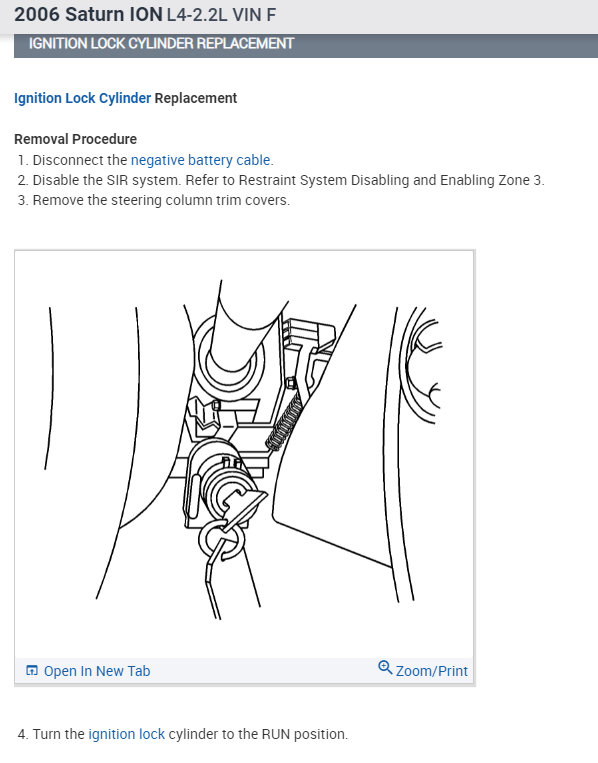 2006 Saturn ION L4-2.2L VIN F

IGNITION LOCK CYLINDER REPLACEMENT

Ignition Lock Cylinder Replacement

Removal Procedure
1. Disconnect the negative battery cable.
2. Disable the SIR system. Refer to Restraint System Disabling and Enabling Zone 3.
3. Remove the steering column trim covers.

Open In New Tab
Zoom/Print

4. Turn the ignition lock cylinder to the RUN position.