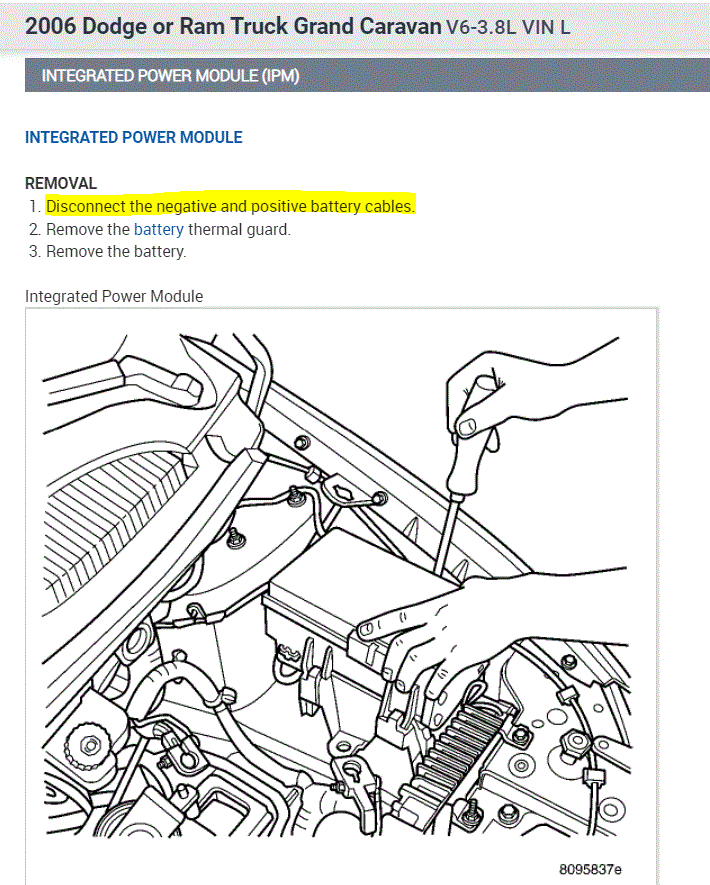 2006 Dodge or Ram Truck Grand Caravan V6-3.8L VIN L

INTEGRATED POWER MODULE (IPM)

INTEGRATED POWER MODULE

REMOVAL
1. Disconnect the negative and positive battery cables.
2. Remove the battery thermal guard.
3. Remove the battery.

Integrated Power Module

8095837e