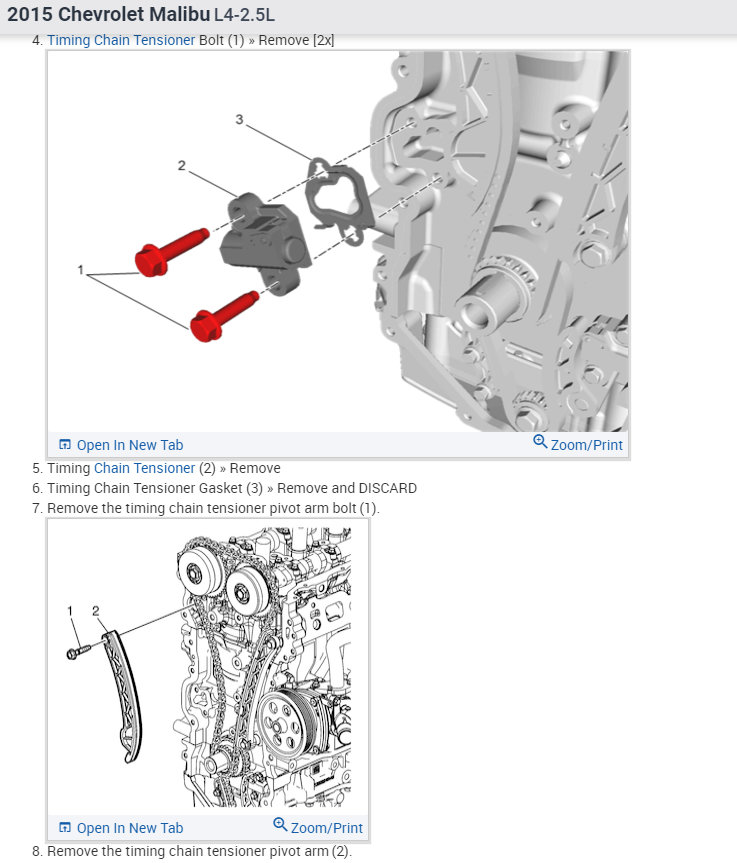 2015 Chevrolet Malibu L4-2.5L

4. Timing Chain Tensioner Bolt (1) » Remove [2x]

3

2

1

Open In New Tab

Zoom/Print

5. Timing Chain Tensioner (2) » Remove

6. Timing Chain Tensioner Gasket (3) » Remove and DISCARD

7. Remove the timing chain tensioner pivot arm bolt (1).

1 2

Open In New Tab

Zoom/Print

8. Remove the timing chain tensioner pivot arm (2).