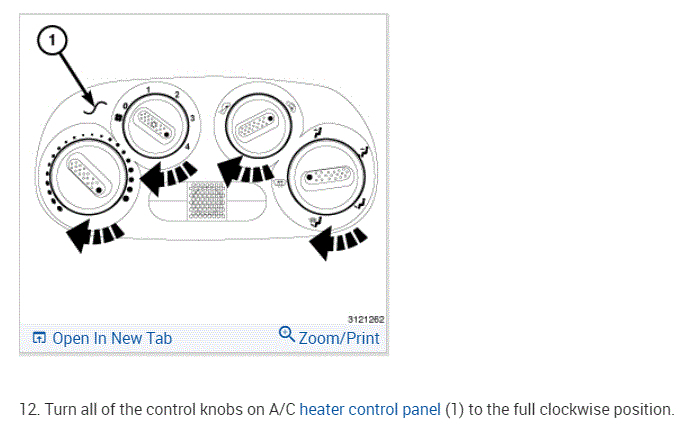 1

0 1 2 3 4

3121262

Open In New Tab Zoom/Print

12. Turn all of the control knobs on A/C heater control panel (1) to the full clockwise position.