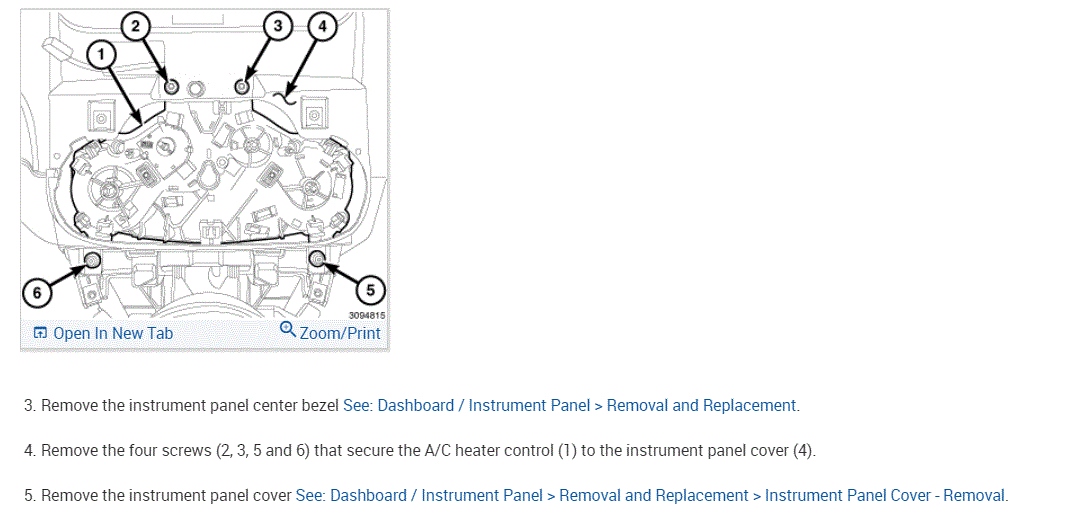 2
3
4
1
6
5
3094815
Open In New Tab
Zoom/Print

3. Remove the instrument panel center bezel See: Dashboard / Instrument Panel > Removal and Replacement.

4. Remove the four screws (2, 3, 5 and 6) that secure the A/C heater control (1) to the instrument panel cover (4).

5. Remove the instrument panel cover See: Dashboard / Instrument Panel > Removal and Replacement > Instrument Panel Cover - Removal.