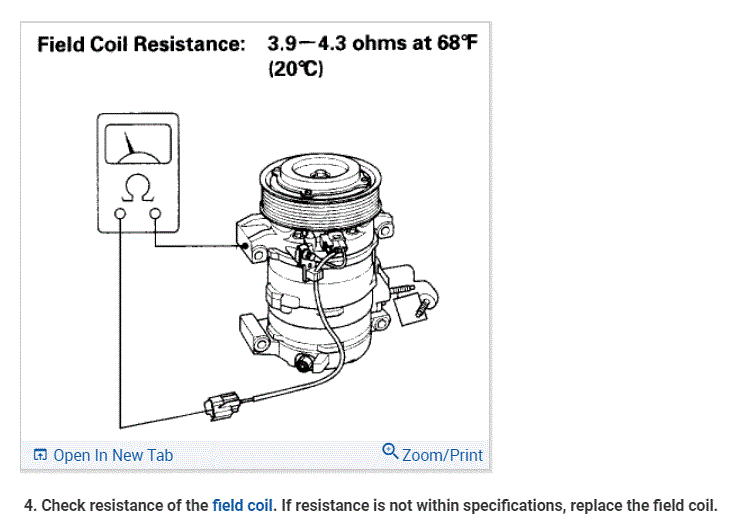 Field Coil Resistance: 3.9—4.3 ohms at 68°F (20°C)

Ω

Open In New Tab

Zoom/Print

4. Check resistance of the field coil. If resistance is not within specifications, replace the field coil.