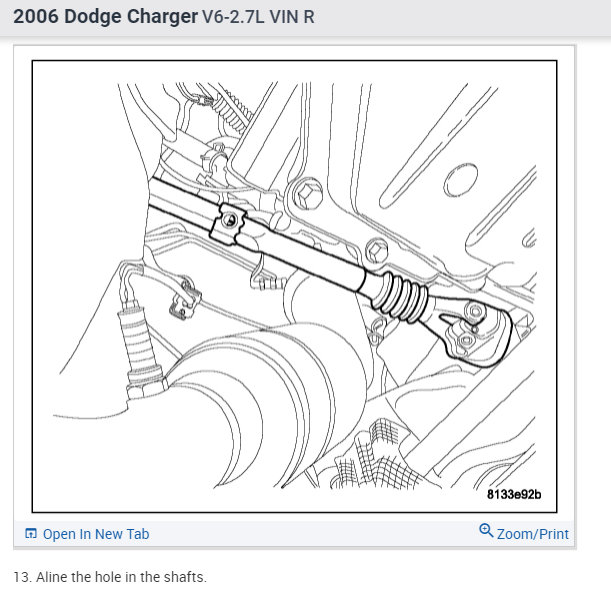 2006 Dodge Charger V6-2.7L VIN R

8133e92b

Open In New Tab

Zoom/Print

13. Aline the hole in the shafts.