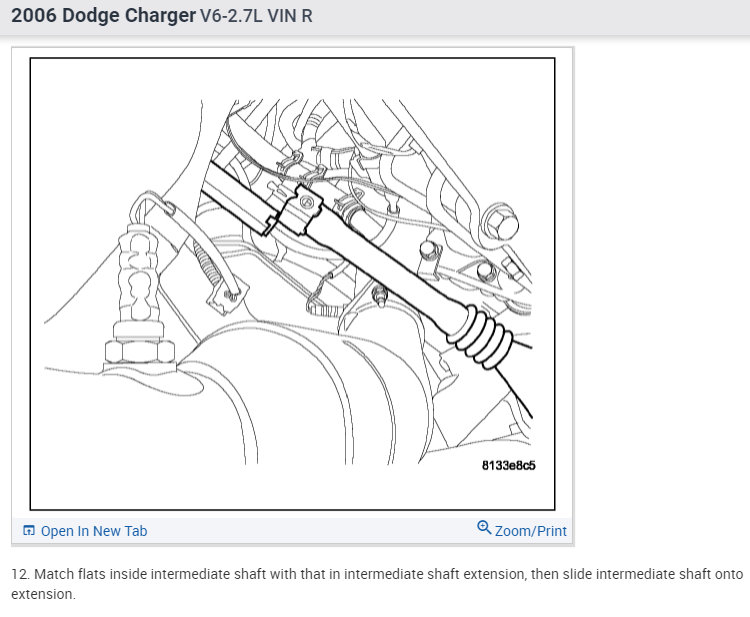 2006 Dodge Charger V6-2.7L VIN R

8133e8c5

Open In New Tab

Zoom/Print

12. Match flats inside intermediate shaft with that in intermediate shaft extension, then slide intermediate shaft onto extension.