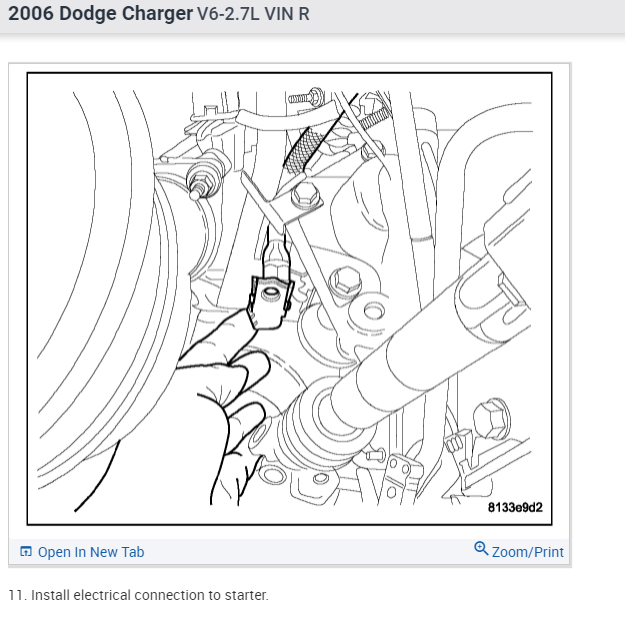 2006 Dodge Charger V6-2.7L VIN R

8133e9d2

Open In New Tab

Zoom/Print

11. Install electrical connection to starter.