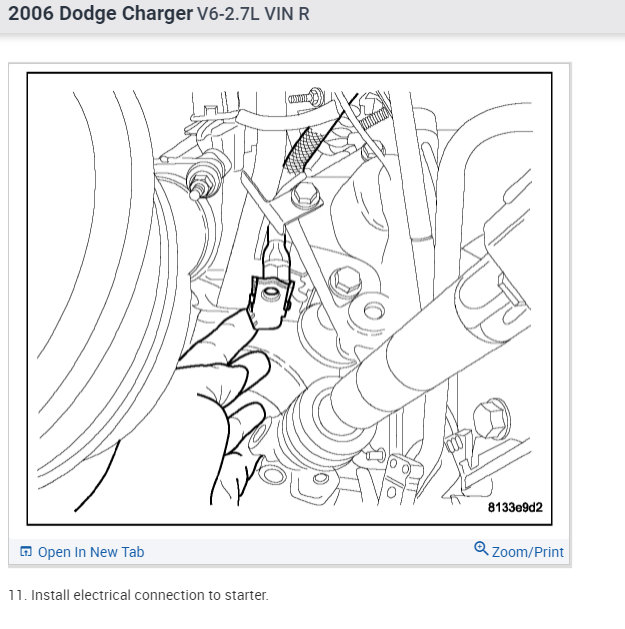 2006 Dodge Charger V6-2.7L VIN R

8133e9d2

Open In New Tab

Zoom/Print

11. Install electrical connection to starter.