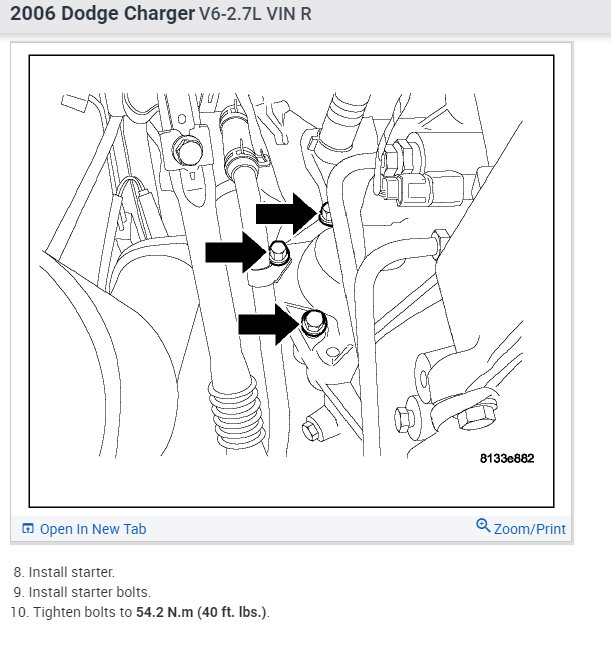 2006 Dodge Charger V6-2.7L VIN R

8133e882

Open In New Tab

Zoom/Print

8. Install starter.
9. Install starter bolts.
10. Tighten bolts to 54.2 N.m (40 ft. lbs.).