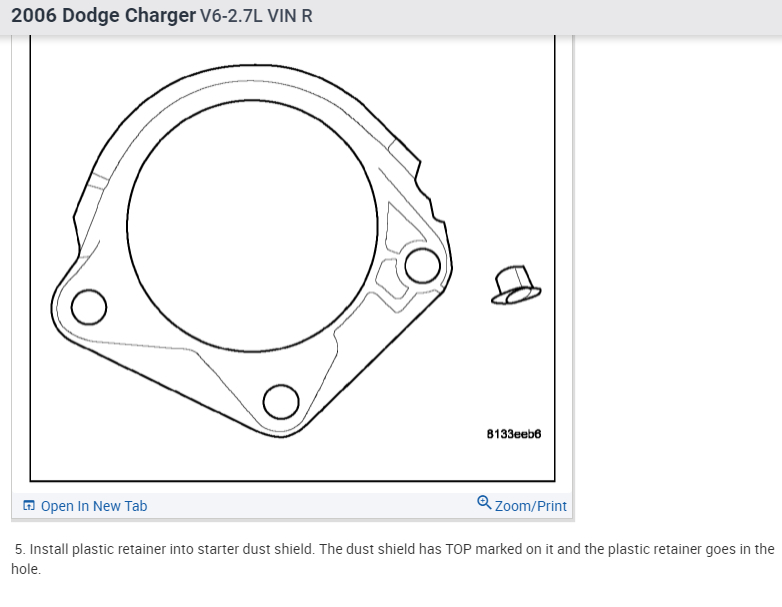 2006 Dodge Charger V6-2.7L VIN R

8133eeb6

Open In New Tab

Zoom/Print

5. Install plastic retainer into starter dust shield. The dust shield has TOP marked on it and the plastic retainer goes in the hole.