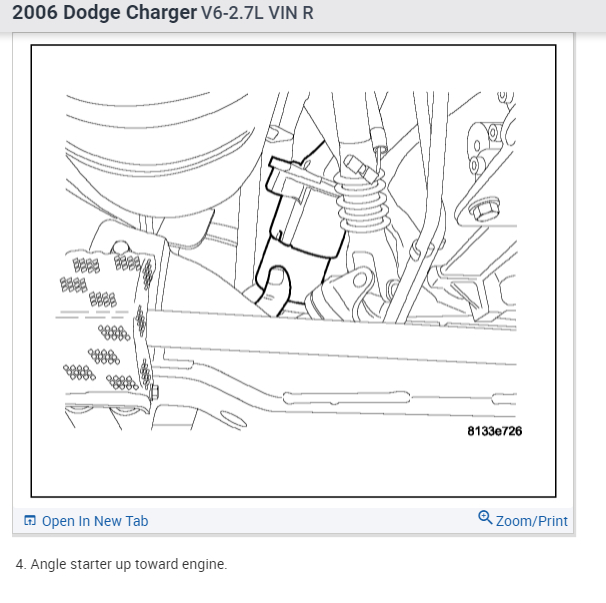 2006 Dodge Charger V6-2.7L VIN R

8133e726

Open In New Tab

Zoom/Print

4. Angle starter up toward engine.