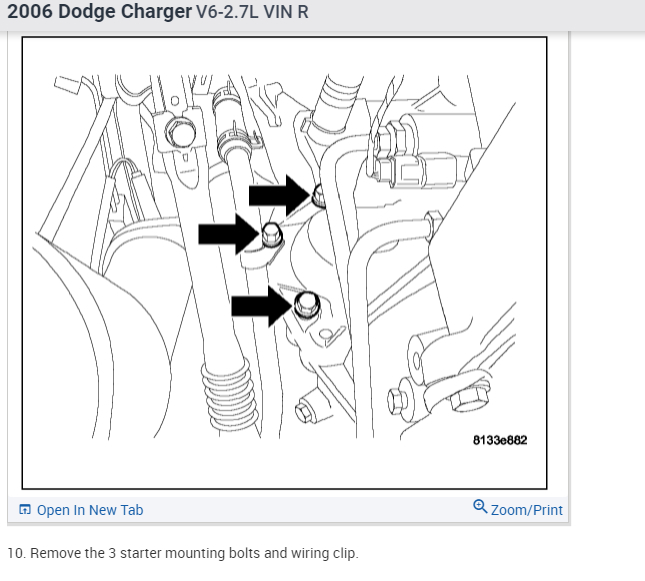 2006 Dodge Charger V6-2.7L VIN R

8133e882

Open In New Tab

Zoom/Print

10. Remove the 3 starter mounting bolts and wiring clip.