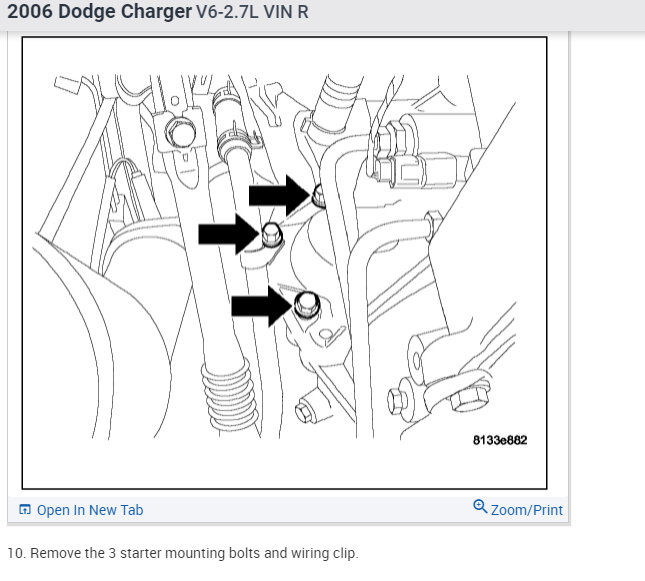 2006 Dodge Charger V6-2.7L VIN R

8133e882

Open In New Tab

Zoom/Print

10. Remove the 3 starter mounting bolts and wiring clip.