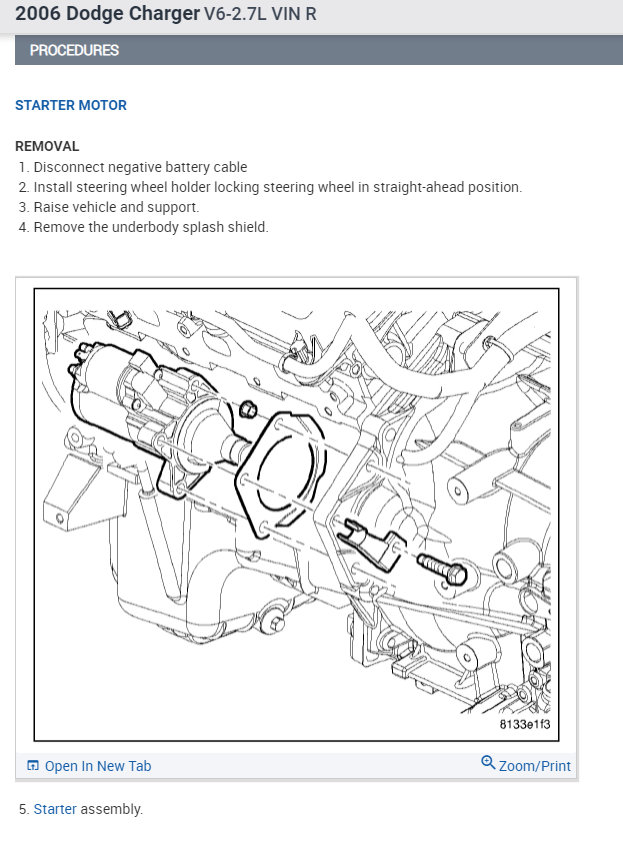 2006 Dodge Charger V6-2.7L VIN R

PROCEDURES

STARTER MOTOR

REMOVAL
1. Disconnect negative battery cable
2. Install steering wheel holder locking steering wheel in straight-ahead position.
3. Raise vehicle and support.
4. Remove the underbody splash shield.

8133e1f3

Open In New Tab

Zoom/Print

5. Starter assembly.