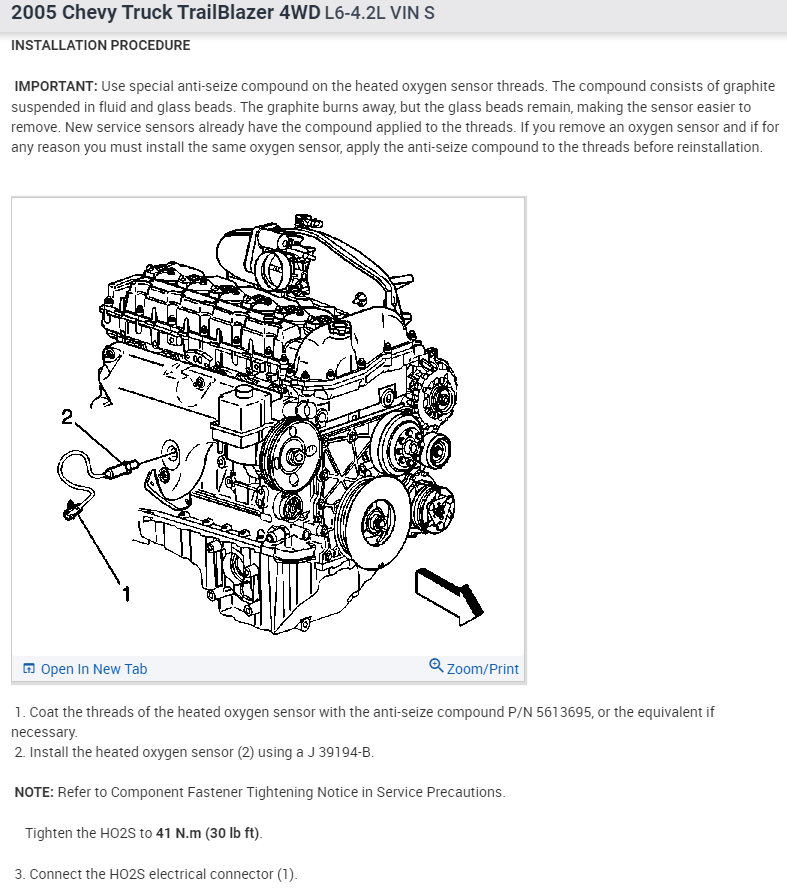 2005 Chevy Truck TrailBlazer 4WD L6-4.2L VIN S

INSTALLATION PROCEDURE

IMPORTANT: Use special anti-seize compound on the heated oxygen sensor threads. The compound consists of graphite suspended in fluid and glass beads. The graphite burns away, but the glass beads remain, making the sensor easier to remove. New service sensors already have the compound applied to the threads. If you remove an oxygen sensor and if for any reason you must install the same oxygen sensor, apply the anti-seize compound to the threads before reinstallation.

2

1

Open In New Tab

Zoom/Print

1. Coat the threads of the heated oxygen sensor with the anti-seize compound P/N 5613695, or the equivalent if necessary.
2. Install the heated oxygen sensor (2) using a J 39194-B.

NOTE: Refer to Component Fastener Tightening Notice in Service Precautions.

Tighten the HO2S to 41 N.m (30 lb ft).

3. Connect the HO2S electrical connector (1).