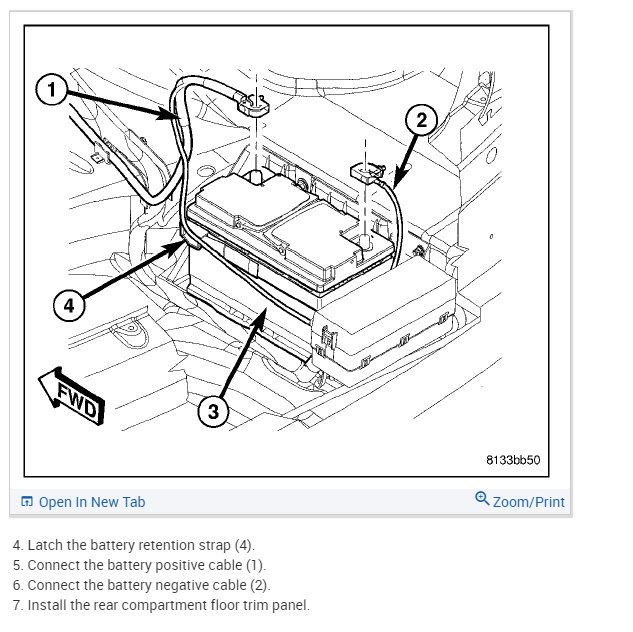 1
2
4
3
FWD
8133bb50

Open In New Tab
Zoom/Print

4. Latch the battery retention strap (4).
5. Connect the battery positive cable (1).
6. Connect the battery negative cable (2).
7. Install the rear compartment floor trim panel.