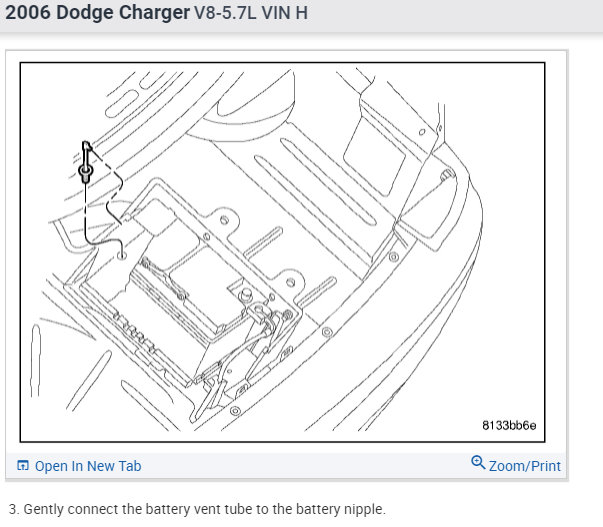 2006 Dodge Charger V8-5.7L VIN H

8133bb6e

Open In New Tab

Zoom/Print

3. Gently connect the battery vent tube to the battery nipple.