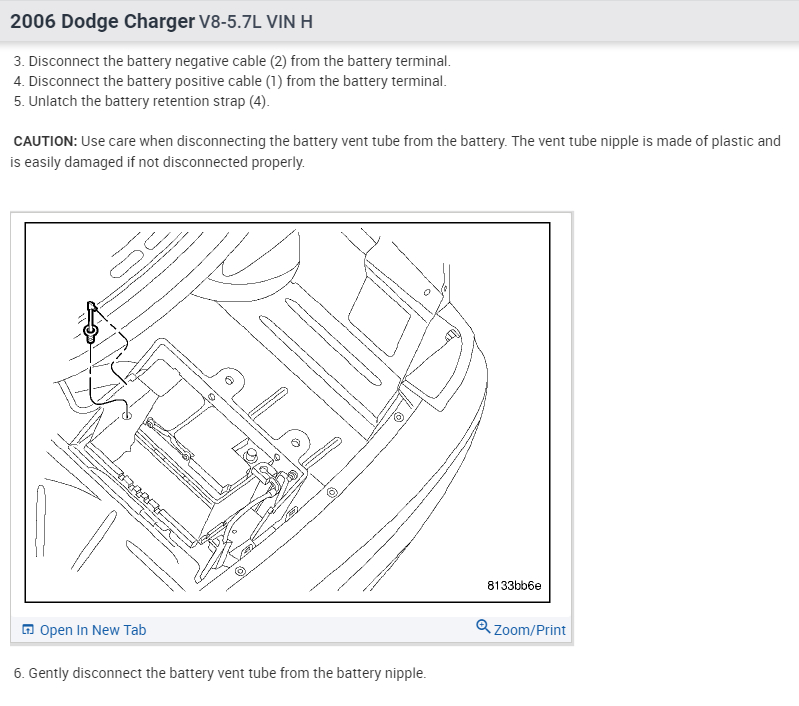 2006 Dodge Charger V8-5.7L VIN H

3. Disconnect the battery negative cable (2) from the battery terminal.
4. Disconnect the battery positive cable (1) from the battery terminal.
5. Unlatch the battery retention strap (4).

CAUTION: Use care when disconnecting the battery vent tube from the battery. The vent tube nipple is made of plastic and is easily damaged if not disconnected properly.

8133bb6e

Open In New Tab

Zoom/Print

6. Gently disconnect the battery vent tube from the battery nipple.