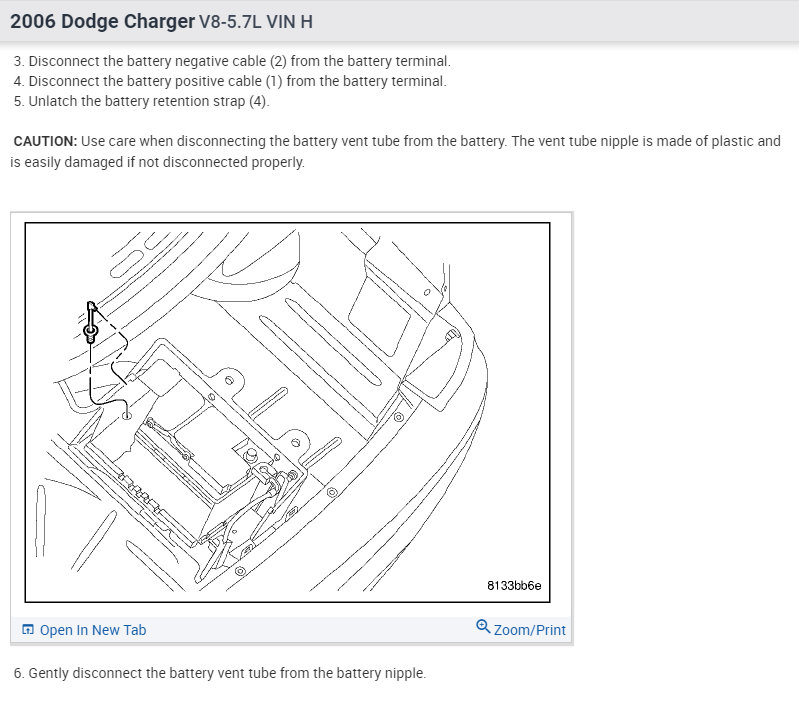 2006 Dodge Charger V8-5.7L VIN H

3. Disconnect the battery negative cable (2) from the battery terminal.
4. Disconnect the battery positive cable (1) from the battery terminal.
5. Unlatch the battery retention strap (4).

CAUTION: Use care when disconnecting the battery vent tube from the battery. The vent tube nipple is made of plastic and is easily damaged if not disconnected properly.

8133bb6e

Open In New Tab

Zoom/Print

6. Gently disconnect the battery vent tube from the battery nipple.