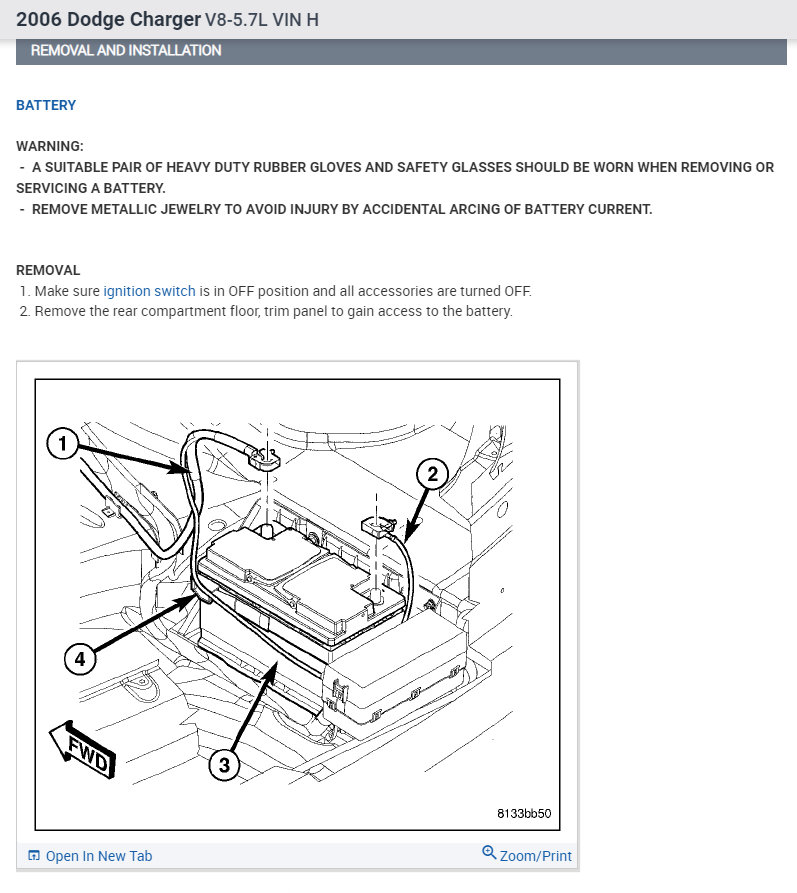 2006 Dodge Charger V8-5.7L VIN H

REMOVAL AND INSTALLATION

BATTERY

WARNING:
- A SUITABLE PAIR OF HEAVY DUTY RUBBER GLOVES AND SAFETY GLASSES SHOULD BE WORN WHEN REMOVING OR SERVICING A BATTERY.
- REMOVE METALLIC JEWELRY TO AVOID INJURY BY ACCIDENTAL ARCING OF BATTERY CURRENT.

REMOVAL
1. Make sure ignition switch is in OFF position and all accessories are turned OFF.
2. Remove the rear compartment floor, trim panel to gain access to the battery.

1
2
4
3
FWD
8133bb50

Open In New Tab
Zoom/Print