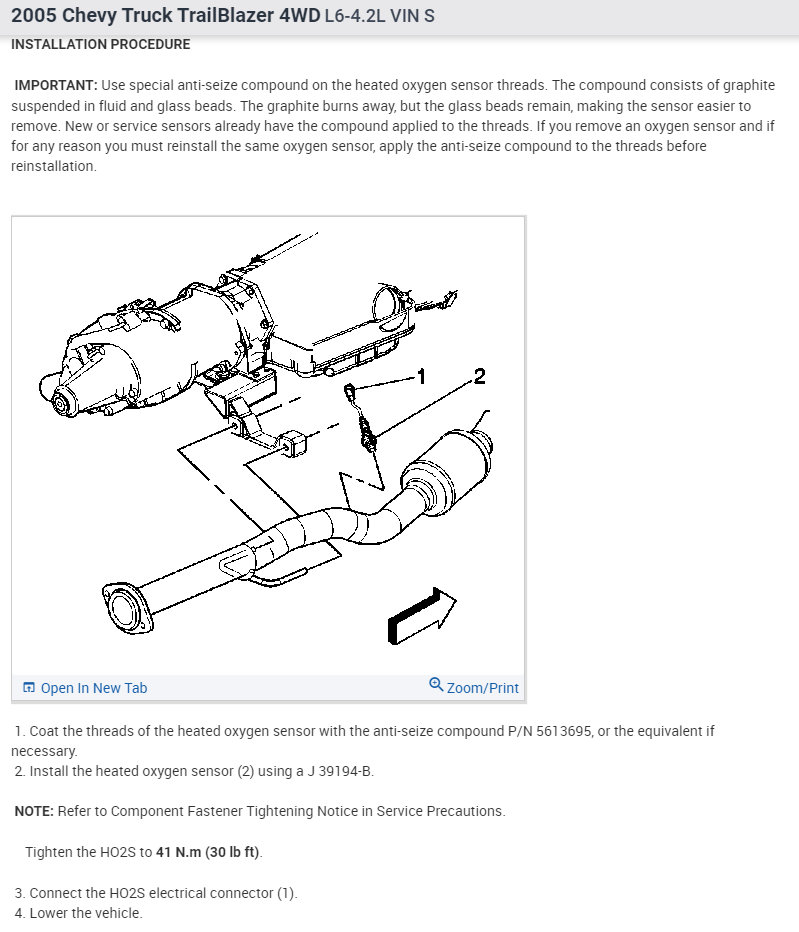 2005 Chevy Truck TrailBlazer 4WD L6-4.2L VIN S

INSTALLATION PROCEDURE

IMPORTANT: Use special anti-seize compound on the heated oxygen sensor threads. The compound consists of graphite suspended in fluid and glass beads. The graphite burns away, but the glass beads remain, making the sensor easier to remove. New or service sensors already have the compound applied to the threads. If you remove an oxygen sensor and if for any reason you must reinstall the same oxygen sensor, apply the anti-seize compound to the threads before reinstallation.

1

2

Open In New Tab

Zoom/Print

1. Coat the threads of the heated oxygen sensor with the anti-seize compound P/N 5613695, or the equivalent if necessary.
2. Install the heated oxygen sensor (2) using a J 39194-B.

NOTE: Refer to Component Fastener Tightening Notice in Service Precautions.

Tighten the HO2S to 41 N.m (30 lb ft).

3. Connect the HO2S electrical connector (1).
4. Lower the vehicle.