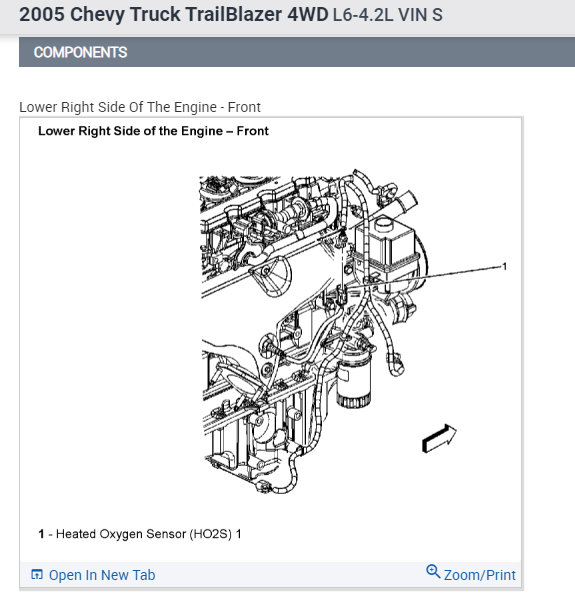 2005 Chevy Truck TrailBlazer 4WD L6-4.2L VIN S

COMPONENTS

Lower Right Side Of The Engine - Front

Lower Right Side of the Engine – Front

1

1 - Heated Oxygen Sensor (HO2S) 1

Open In New Tab

Zoom/Print