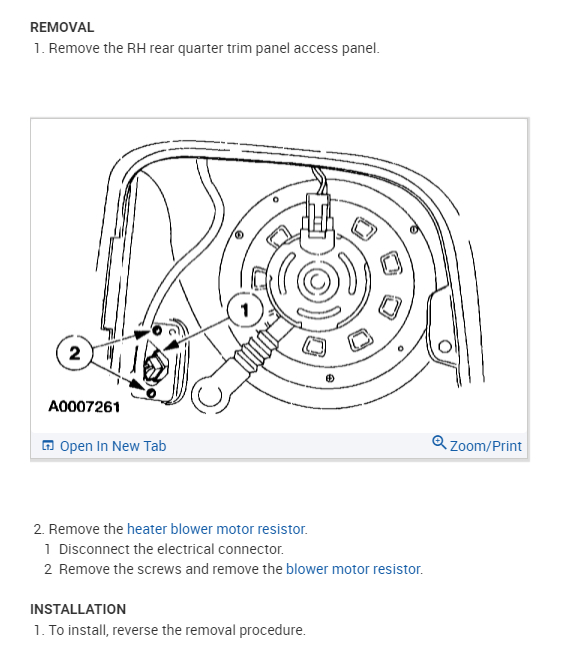 REMOVAL
1. Remove the RH rear quarter trim panel access panel.

1
2
A0007261

Open In New Tab
Zoom/Print

2. Remove the heater blower motor resistor.
1 Disconnect the electrical connector.
2 Remove the screws and remove the blower motor resistor.

INSTALLATION
1. To install, reverse the removal procedure.