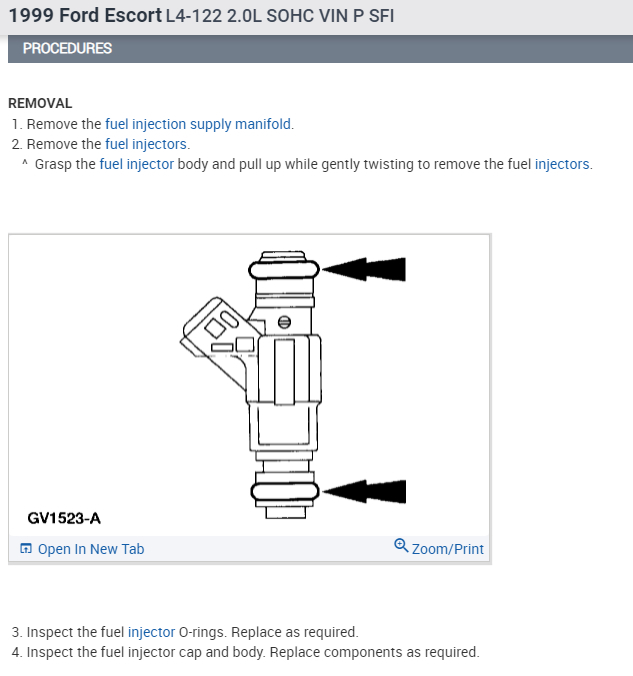 1999 Ford Escort L4-122 2.0L SOHC VIN P SFI

PROCEDURES

REMOVAL

1. Remove the fuel injection supply manifold.
2. Remove the fuel injectors.
^ Grasp the fuel injector body and pull up while gently twisting to remove the fuel injectors.

GV1523-A

Open In New Tab

Zoom/Print

3. Inspect the fuel injector O-rings. Replace as required.
4. Inspect the fuel injector cap and body. Replace components as required.