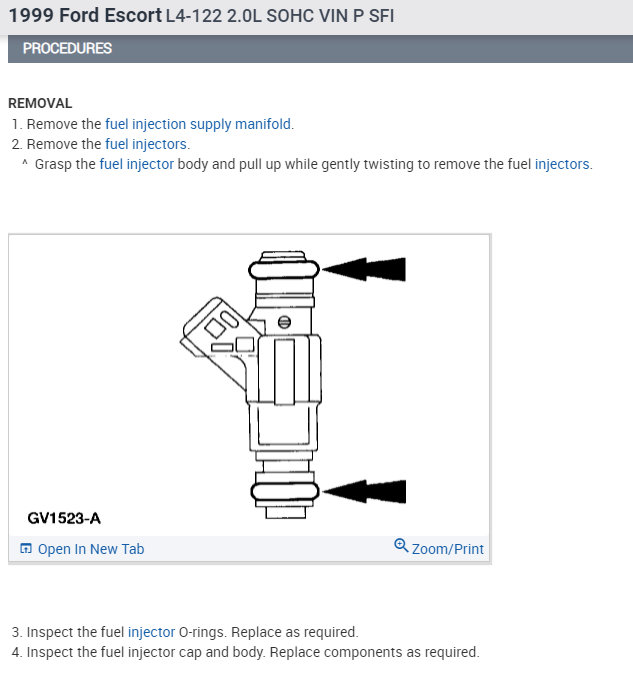 1999 Ford Escort L4-122 2.0L SOHC VIN P SFI

PROCEDURES

REMOVAL

1. Remove the fuel injection supply manifold.

2. Remove the fuel injectors.

^ Grasp the fuel injector body and pull up while gently twisting to remove the fuel injectors.

GV1523-A

Open In New Tab

Zoom/Print

3. Inspect the fuel injector O-rings. Replace as required.

4. Inspect the fuel injector cap and body. Replace components as required.