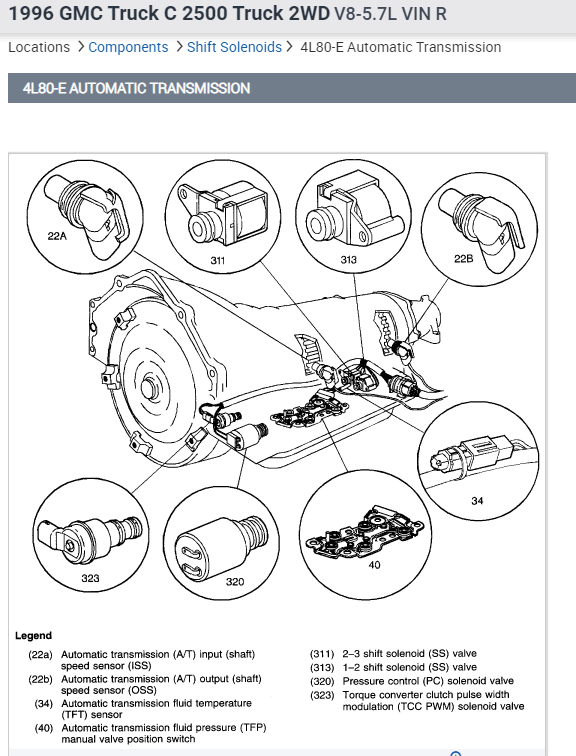 1996 GMC Truck C 2500 Truck 2WD V8-5.7L VIN R

Locations > Components > Shift Solenoids > 4L80-E Automatic Transmission

4L80-E AUTOMATIC TRANSMISSION

22A
311
313
22B
34
323
320
40

Legend

(22a) Automatic transmission (A/T) input (shaft) speed sensor (ISS)
(22b) Automatic transmission (A/T) output (shaft) speed sensor (OSS)
(34) Automatic transmission fluid temperature (TFT) sensor
(40) Automatic transmission fluid pressure (TFP) manual valve position switch

(311) 2–3 shift solenoid (SS) valve
(313) 1–2 shift solenoid (SS) valve
(320) Pressure control (PC) solenoid valve
(323) Torque converter clutch pulse width modulation (TCC PWM) solenoid valve