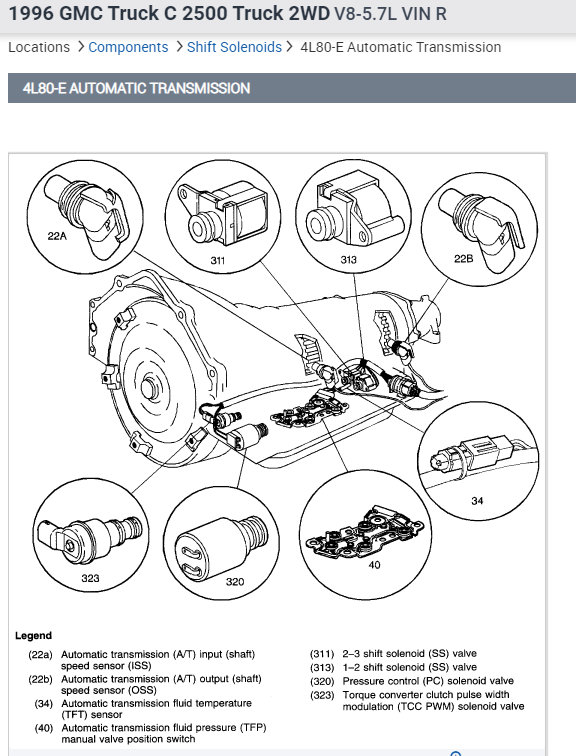 1996 GMC Truck C 2500 Truck 2WD V8-5.7L VIN R

Locations > Components > Shift Solenoids > 4L80-E Automatic Transmission

4L80-E AUTOMATIC TRANSMISSION

22A
311
313
22B
34
323
320
40

Legend

(22a) Automatic transmission (A/T) input (shaft) speed sensor (ISS)
(22b) Automatic transmission (A/T) output (shaft) speed sensor (OSS)
(34) Automatic transmission fluid temperature (TFT) sensor
(40) Automatic transmission fluid pressure (TFP) manual valve position switch

(311) 2–3 shift solenoid (SS) valve
(313) 1–2 shift solenoid (SS) valve
(320) Pressure control (PC) solenoid valve
(323) Torque converter clutch pulse width modulation (TCC PWM) solenoid valve