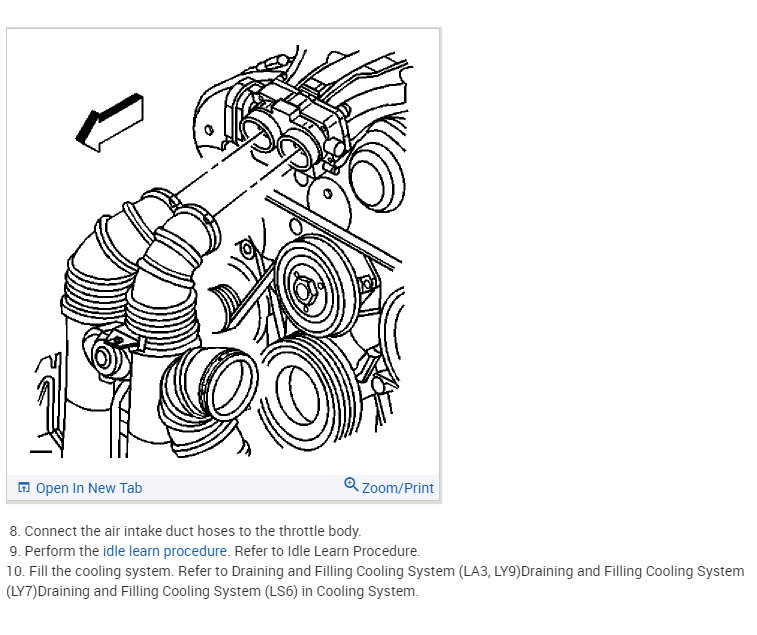 Open In New Tab

Zoom/Print

8. Connect the air intake duct hoses to the throttle body.

9. Perform the idle learn procedure. Refer to Idle Learn Procedure.

10. Fill the cooling system. Refer to Draining and Filling Cooling System (LA3, LY9)Draining and Filling Cooling System (LY7)Draining and Filling Cooling System (LS6) in Cooling System.