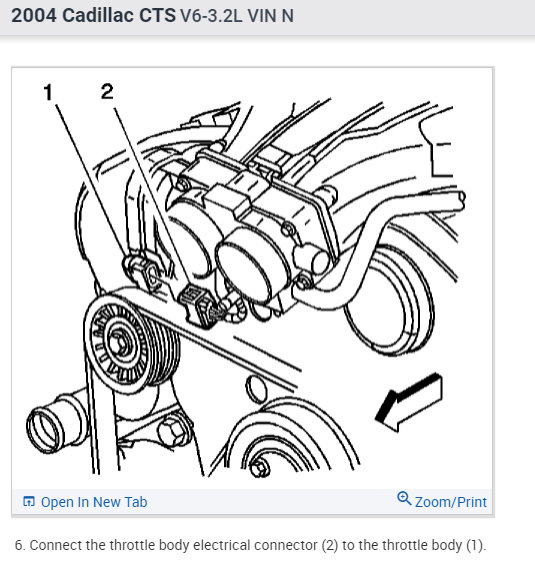 2004 Cadillac CTS V6-3.2L VIN N

1

2

Open In New Tab

Zoom/Print

6. Connect the throttle body electrical connector (2) to the throttle body (1).