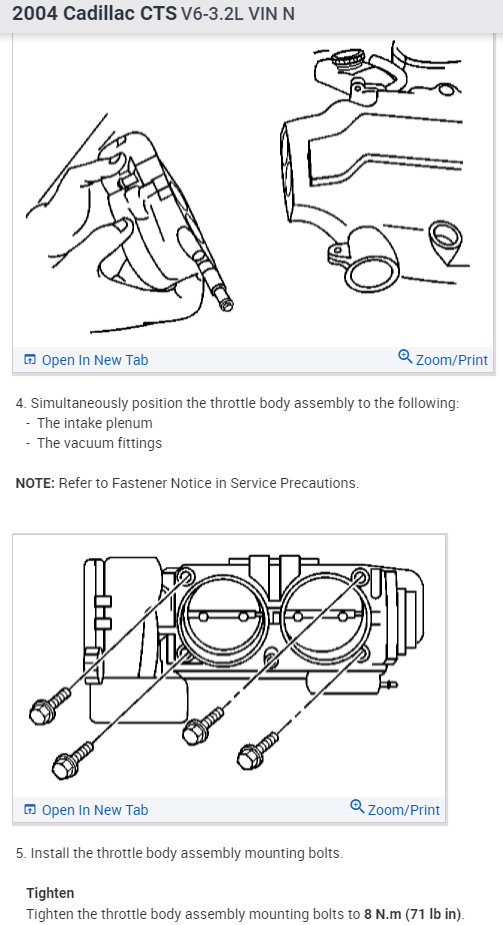 2004 Cadillac CTS V6-3.2L VIN N

Open In New Tab
Zoom/Print

4. Simultaneously position the throttle body assembly to the following:
- The intake plenum
- The vacuum fittings

NOTE: Refer to Fastener Notice in Service Precautions.

Open In New Tab
Zoom/Print

5. Install the throttle body assembly mounting bolts.

Tighten
Tighten the throttle body assembly mounting bolts to 8 N.m (71 lb in).