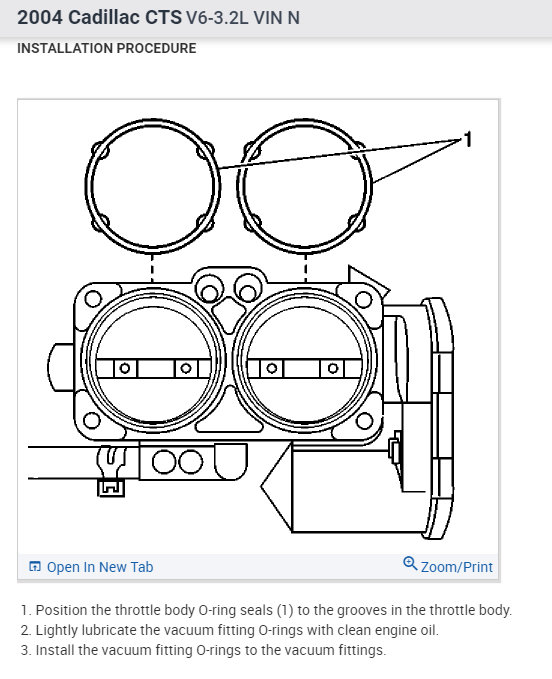 2004 Cadillac CTS V6-3.2L VIN N

INSTALLATION PROCEDURE

1

Open In New Tab

Zoom/Print

1. Position the throttle body O-ring seals (1) to the grooves in the throttle body.
2. Lightly lubricate the vacuum fitting O-rings with clean engine oil.
3. Install the vacuum fitting O-rings to the vacuum fittings.