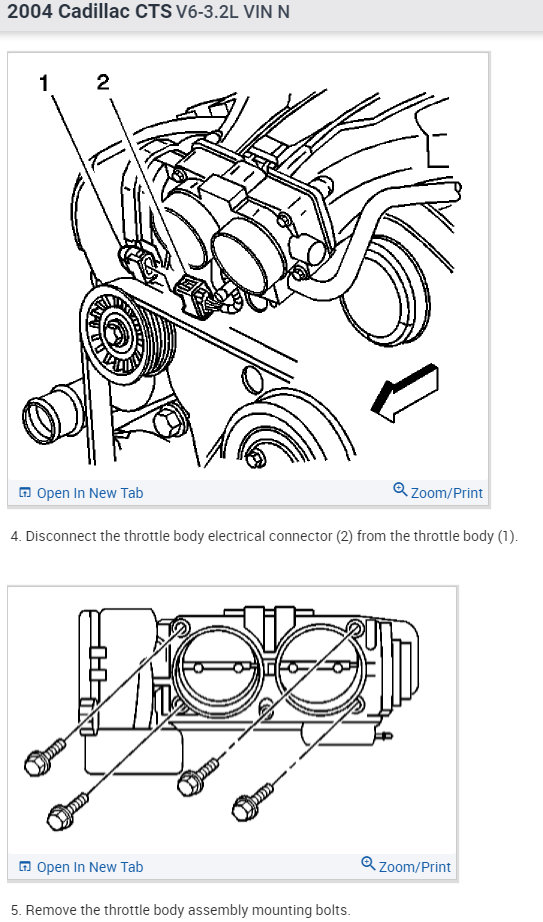 2004 Cadillac CTS V6-3.2L VIN N

1
2

Open In New Tab
Zoom/Print

4. Disconnect the throttle body electrical connector (2) from the throttle body (1).

Open In New Tab
Zoom/Print

5. Remove the throttle body assembly mounting bolts.